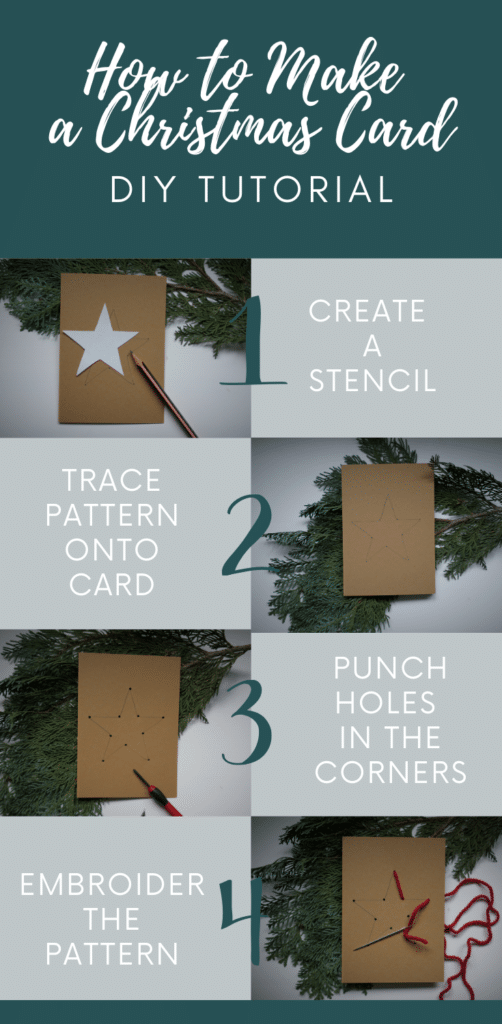 How to Make a Christmas Card

DIY TUTORIAL

1

CREATE A STENCIL

TRACE PATTERN ONTO CARD

2

3

PUNCH HOLES IN THE CORNERS

EMBROIDER THE PATTERN

4